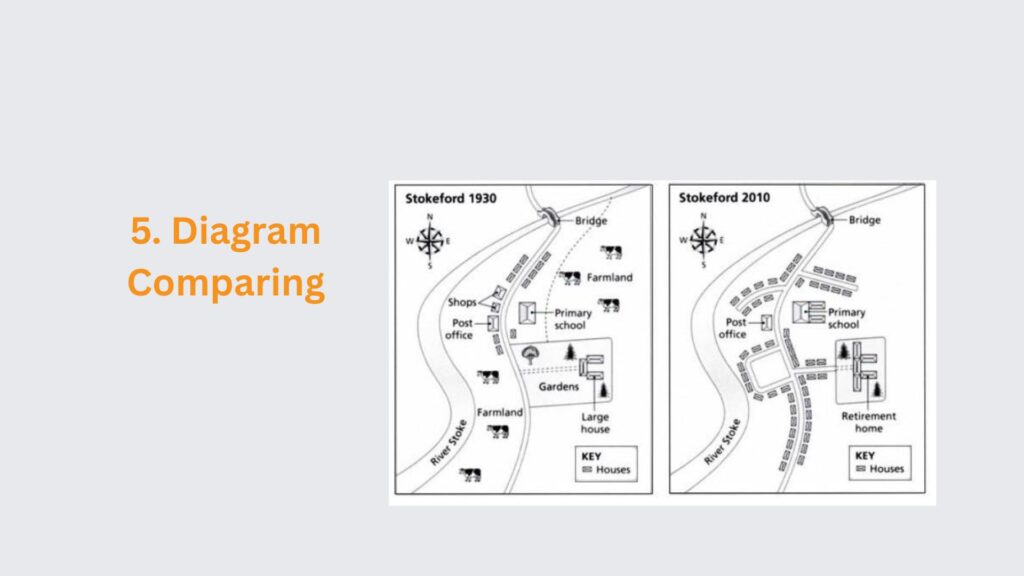 5. Diagram Comparing

Stokeford 1930

N
W E
S

Bridge
Farmland
Shops
Post office
Primary school
Gardens
Farmland
Large house
River Stoke
KEY
Houses

Stokeford 2010

N
W E
S

Bridge
Post office
Primary school
Retirement home
River Stoke
KEY
Houses